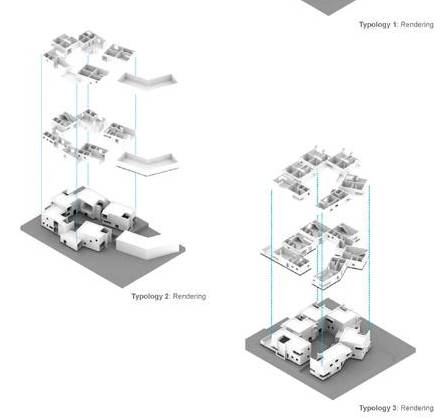 Typology 1: Rendering

Typology 2: Rendering

Typology 3: Rendering